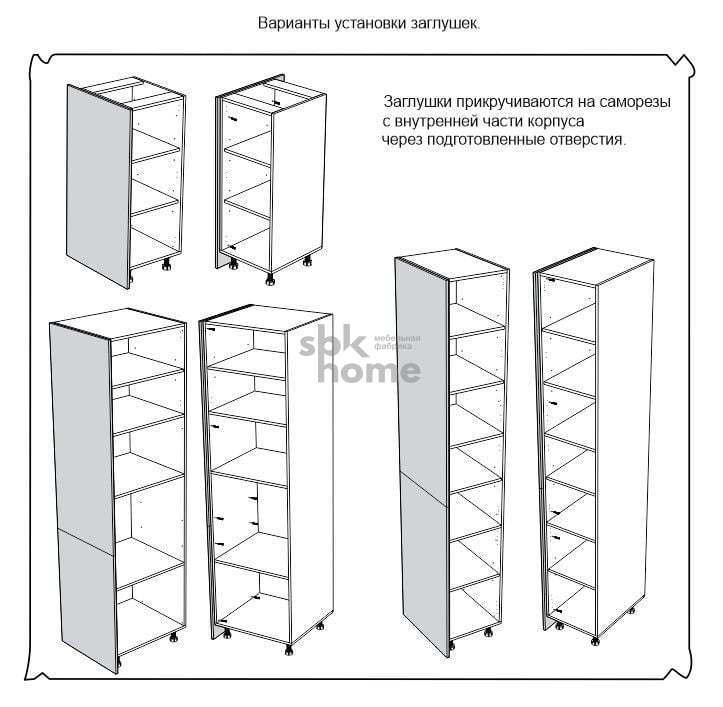 Варианты установки заглушек.

Заглушки прикручиваются на саморезы с внутренней части корпуса через подготовленные отверстия.

sbk home мебельная фабрика