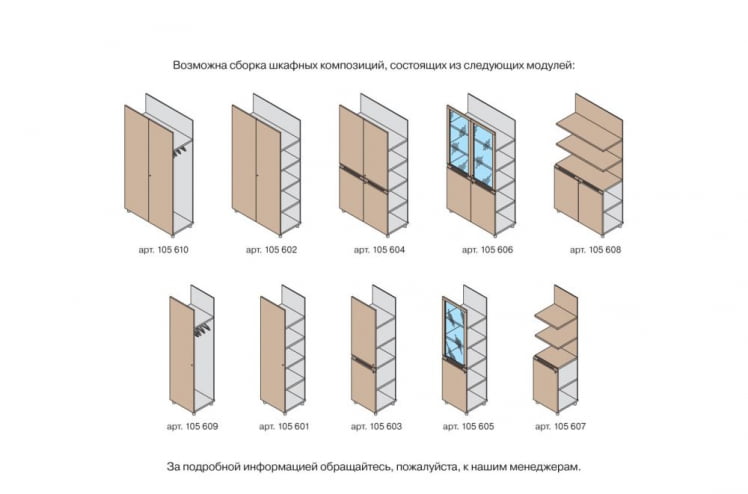 Возможна сборка шкафных композиций, состоящих из следующих модулей:

арт. 105 610
арт. 105 602
арт. 105 604
арт. 105 606
арт. 105 608

арт. 105 609
арт. 105 601
арт. 105 603
арт. 105 605
арт. 105 607

За подробной информацией обращайтесь, пожалуйста, к нашим менеджерам.